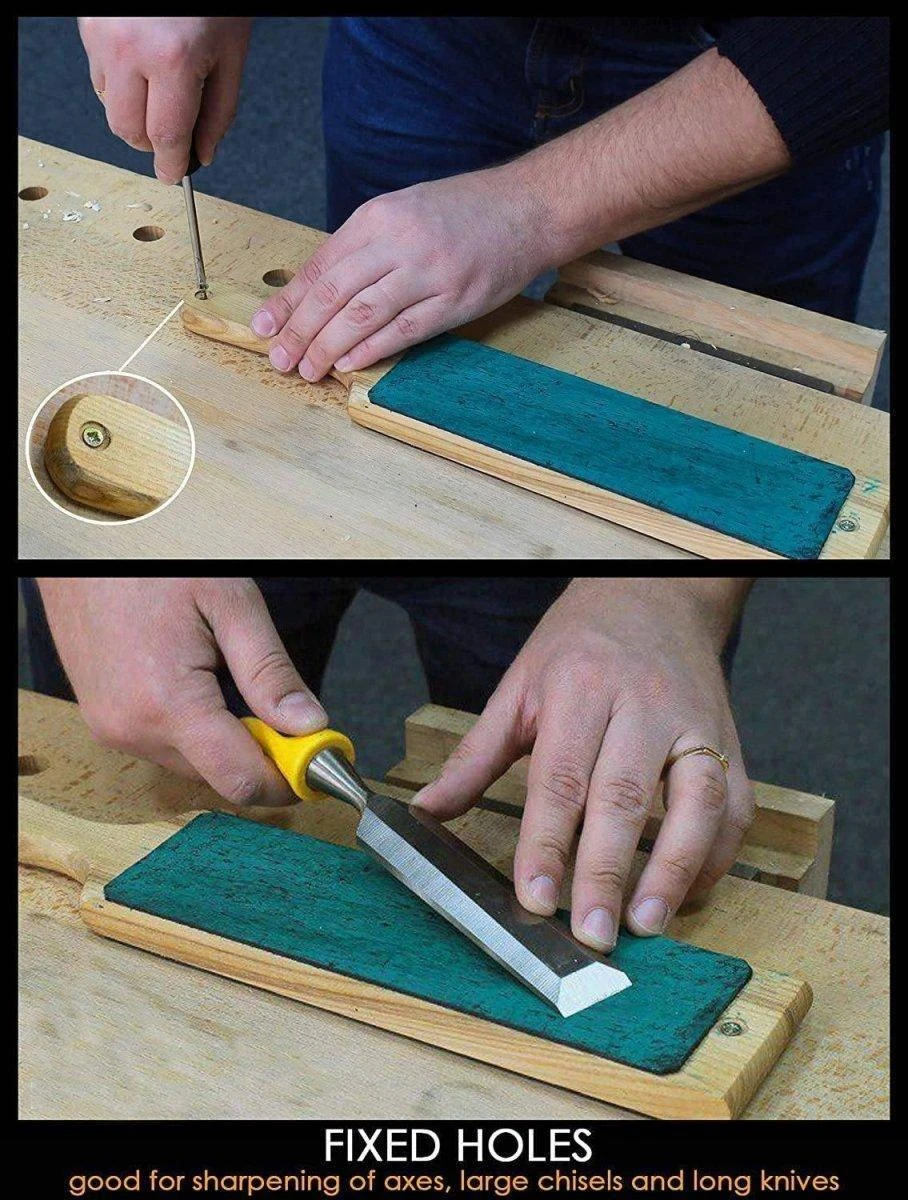 FIXED HOLES
good for sharpening of axes, large chisels and long knives